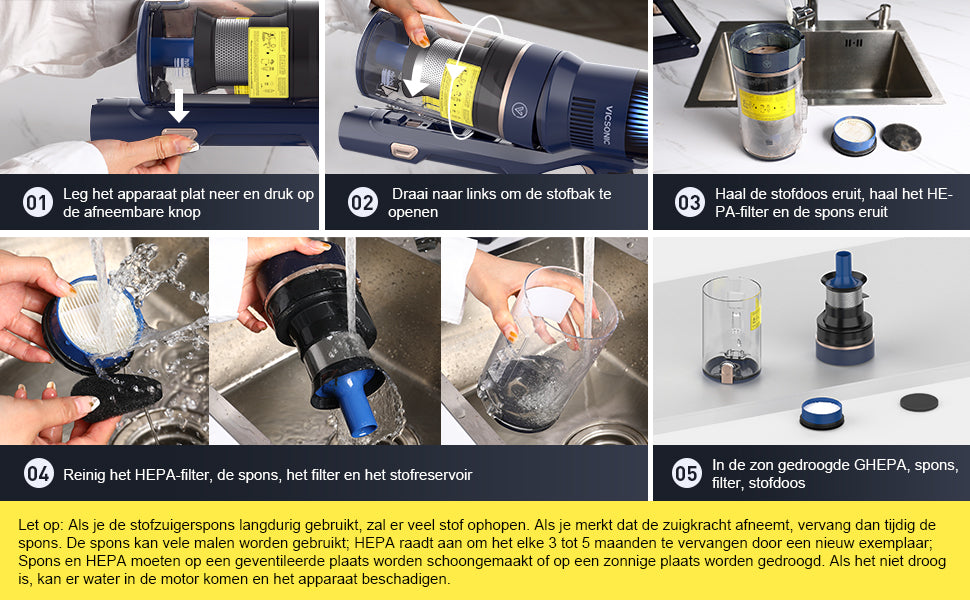 VICSONIC

01 Leg het apparaat plat neer en druk op de afneembare knop

02 Draai naar links om de stofbak te openen

03 Haal de stofdoos eruit, haal het HEPA-filter en de spons eruit

04 Reinig het HEPA-filter, de spons, het filter en het stofreservoir

05 In de zon gedroogde GHEPA, spons, filter, stofdoos

Let op: Als je de stofzuigerspons langdurig gebruikt, zal er veel stof ophopen. Als je merkt dat de zuigkracht afneemt, vervang dan tijdig de spons. De spons kan vele malen worden gebruikt; HEPA raadt aan om het elke 3 tot 5 maanden te vervangen door een nieuw exemplaar; Spons en HEPA moeten op een geventileerde plaats worden schoongemaakt of op een zonnige plaats worden gedroogd. Als het niet droog is, kan er water in de motor komen en het apparaat beschadigen.